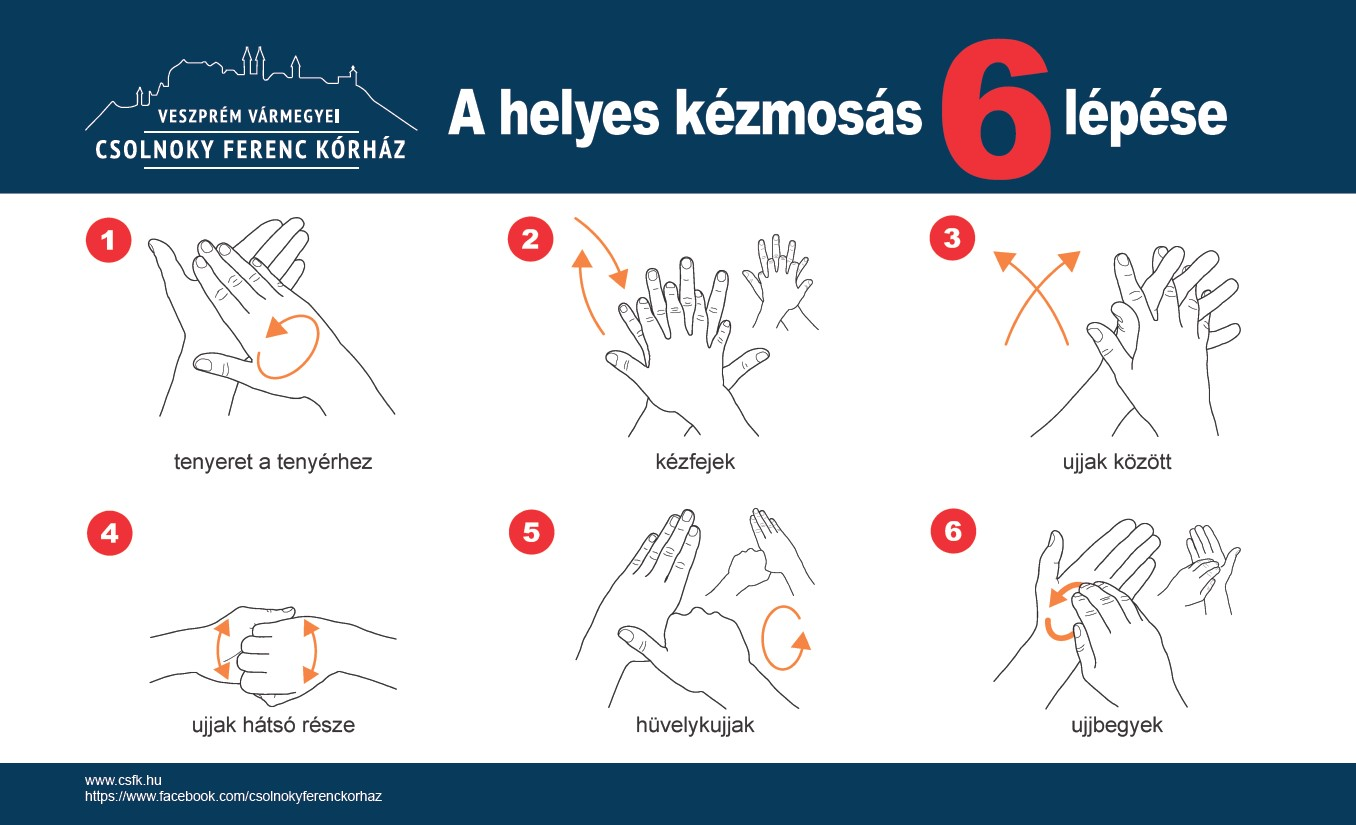 VESZPRÉM VÁRMEGYEI
CSOLNOKY FERENC KÓRHÁZ

A helyes kézmosás 6 lépése

1
tenyeret a tenyérhez

2
kézfejek

3
ujjak között

4
ujjak hátsó része

5
hüvelykujjak

6
ujjbegyek

www.csfk.hu
https://www.facebook.com/csolnokyferenckorhaz